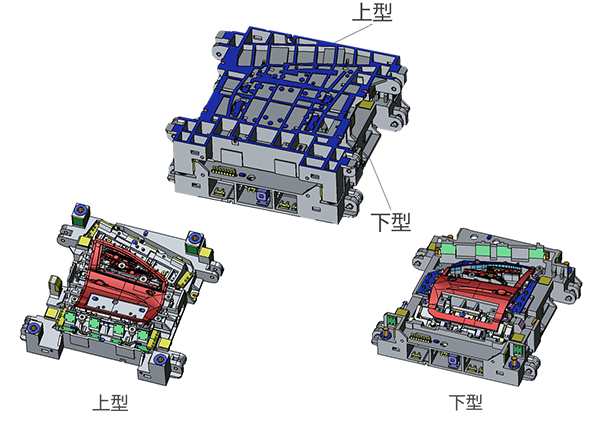 上型

下型

上型

下型